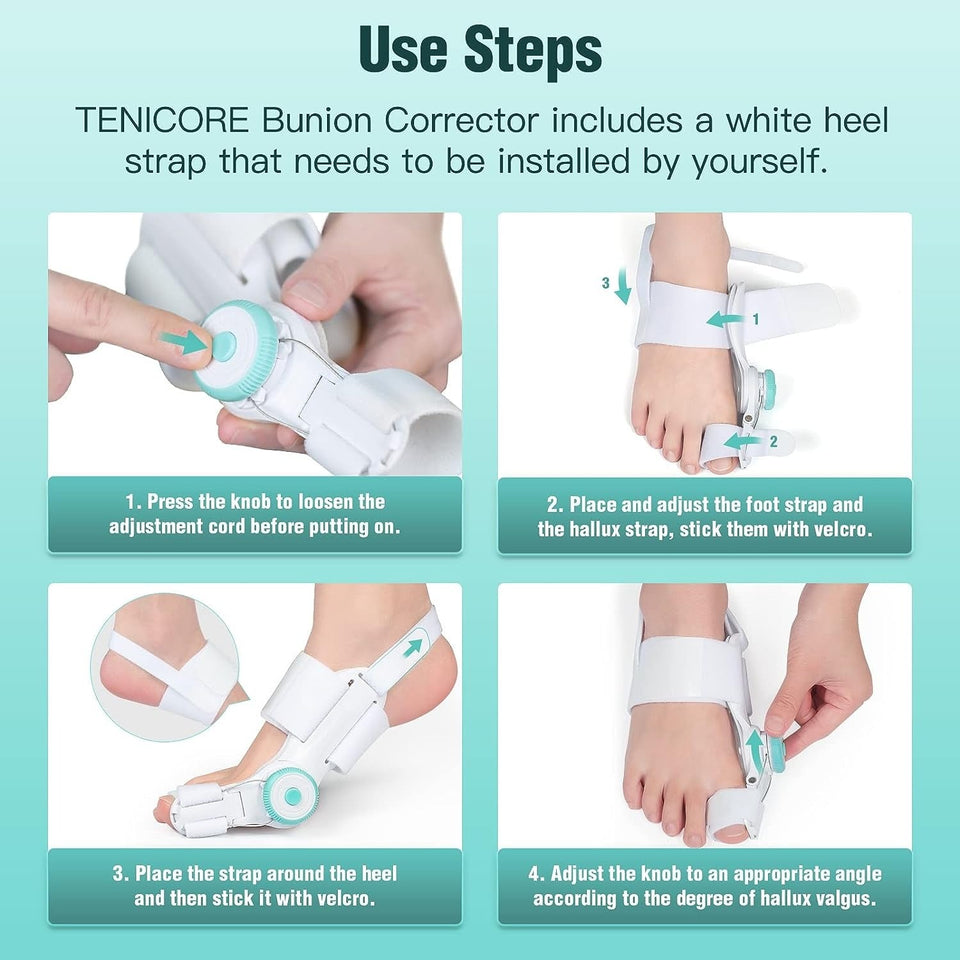 Use Steps

TENICORE Bunion Corrector includes a white heel strap that needs to be installed by yourself.

1. Press the knob to loosen the adjustment cord before putting on.

3
1
2

2. Place and adjust the foot strap and the hallux strap, stick them with velcro.

3. Place the strap around the heel and then stick it with velcro.

4. Adjust the knob to an appropriate angle according to the degree of hallux valgus.